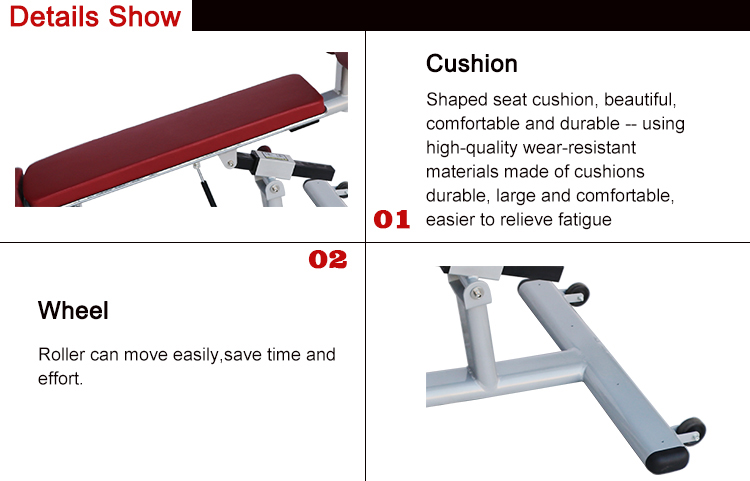 Details Show

Cushion

Shaped seat cushion, beautiful, comfortable and durable -- using high-quality wear-resistant materials made of cushions durable, large and comfortable, easier to relieve fatigue

01

02

Wheel

Roller can move easily,save time and effort.