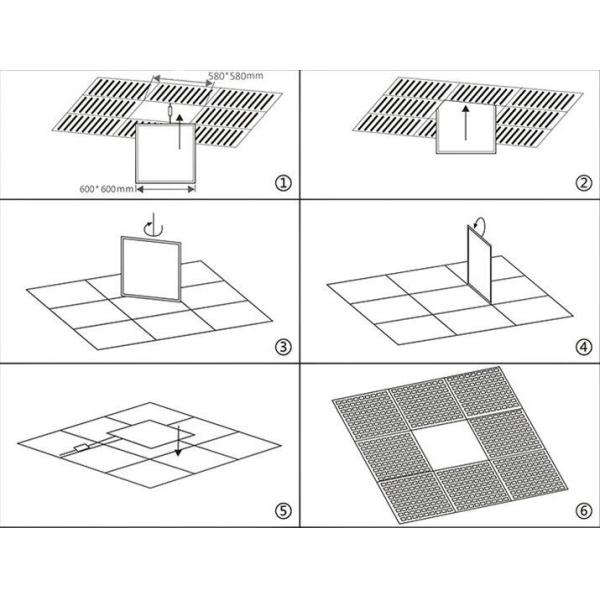 580*580mm

600*600mm

①

②

③

④

⑤

⑥