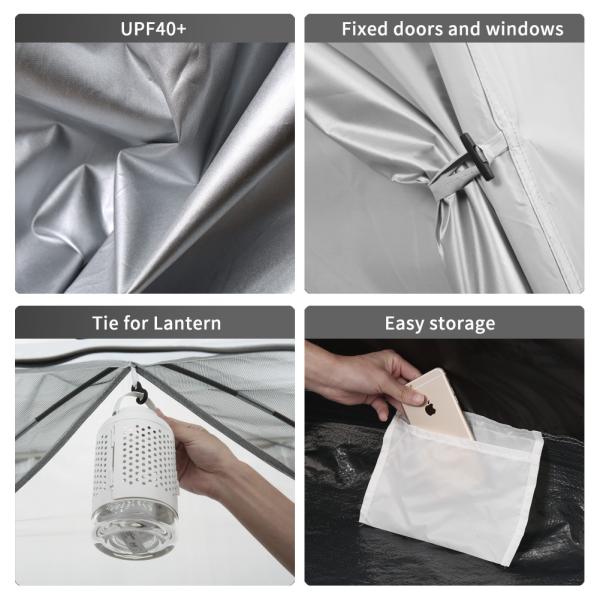 UPF40+

Fixed doors and windows

Tie for Lantern

Easy storage