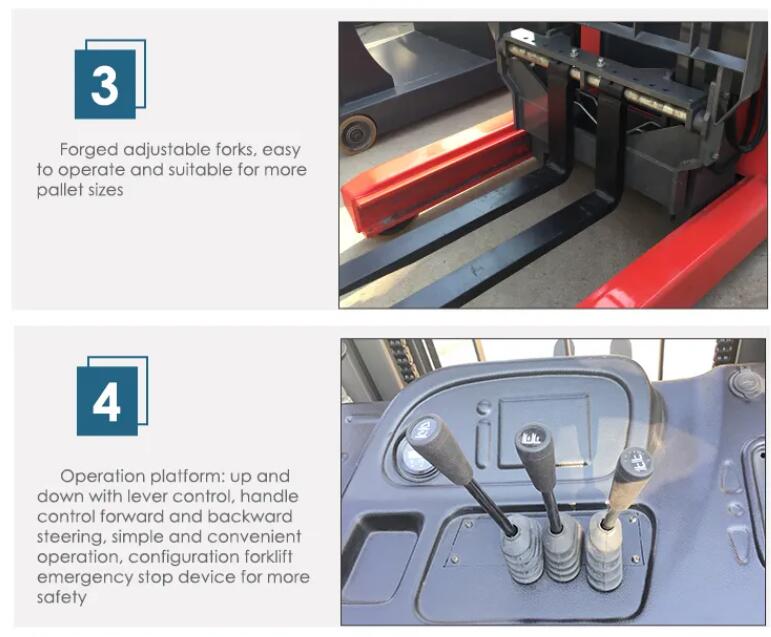 3

Forged adjustable forks, easy to operate and suitable for more pallet sizes

4

Operation platform: up and down with lever control, handle control forward and backward steering, simple and convenient operation, configuration forklift emergency stop device for more safety