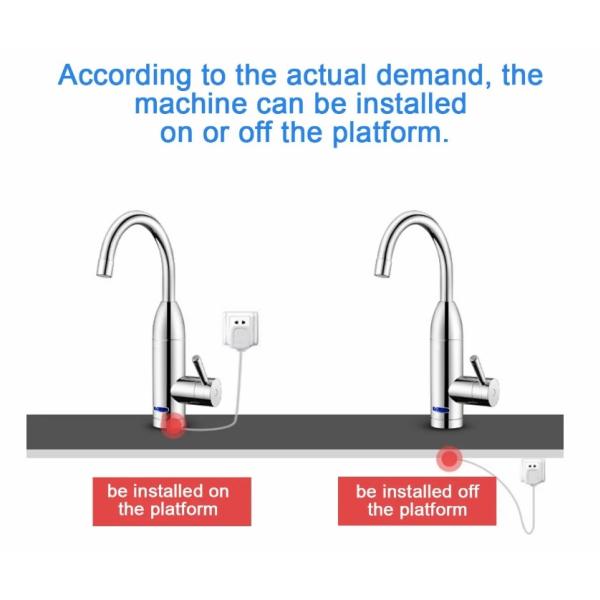 According to the actual demand, the machine can be installed on or off the platform.

be installed on the platform

be installed off the platform