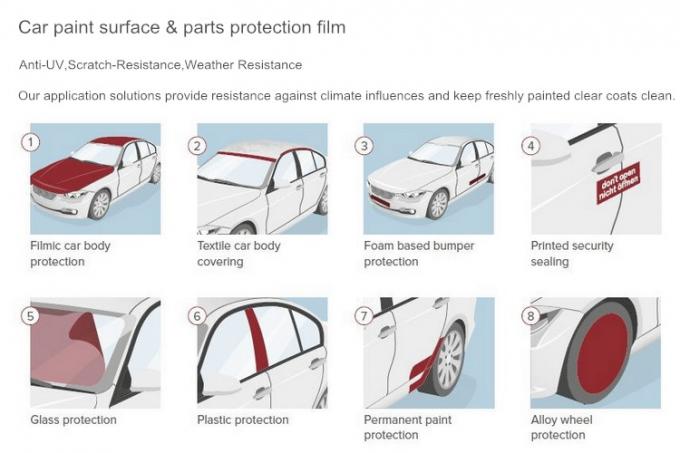 Car paint surface & parts protection film

Anti-UV,Scratch-Resistance,Weather Resistance

Our application solutions provide resistance against climate influences and keep freshly painted clear coats clean.

1 Filmic car body protection

2 Textile car body covering

3 Foam based bumper protection

4 don't open nicht öffnen
Printed security sealing

5 Glass protection

6 Plastic protection

7 Permanent paint protection

8 Alloy wheel protection