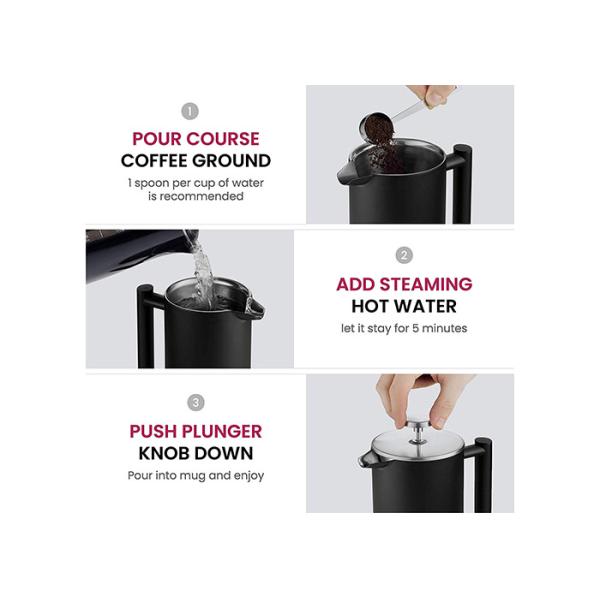 1

POUR COURSE
COFFEE GROUND

1 spoon per cup of water is recommended

2

ADD STEAMING
HOT WATER

let it stay for 5 minutes

3

PUSH PLUNGER
KNOB DOWN

Pour into mug and enjoy