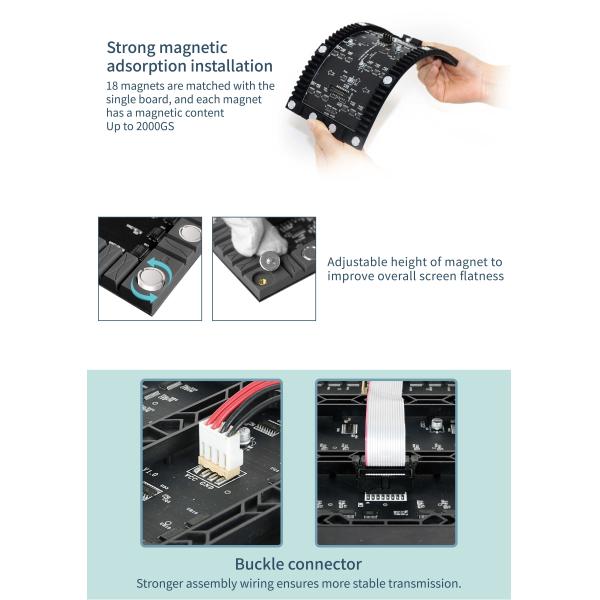 Strong magnetic adsorption installation

18 magnets are matched with the single board, and each magnet has a magnetic content Up to 2000GS

Adjustable height of magnet to improve overall screen flatness

VCC GND

Buckle connector

Stronger assembly wiring ensures more stable transmission.