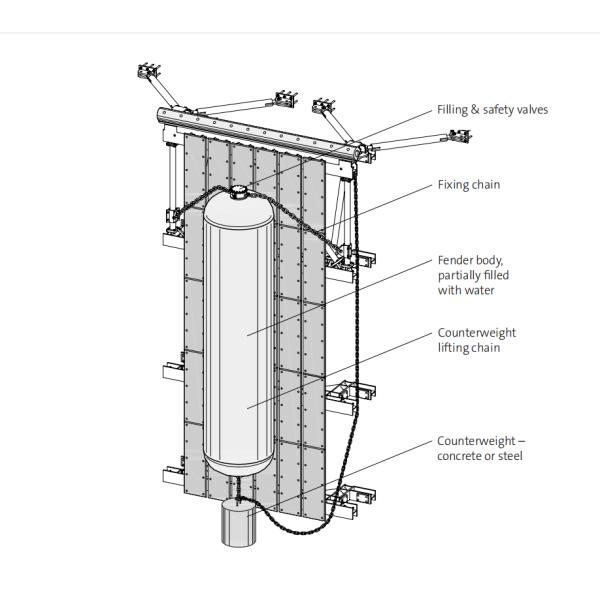 Filling & safety valves

Fixing chain

Fender body, partially filled with water

Counterweight lifting chain

Counterweight – concrete or steel