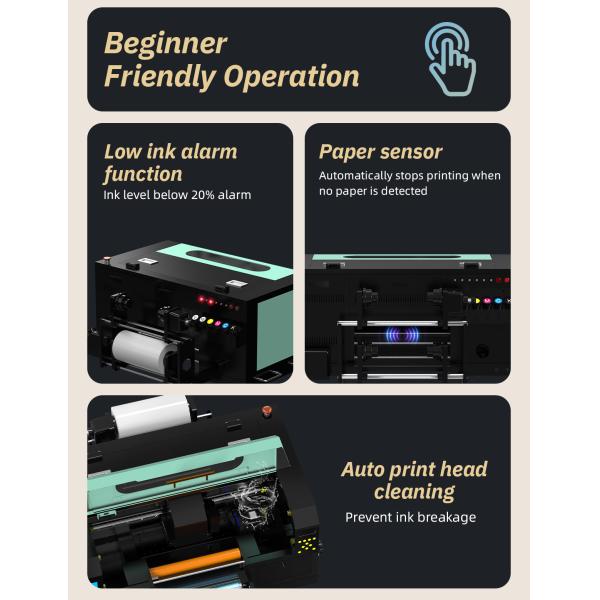 Beginner Friendly Operation

Low ink alarm function
Ink level below 20% alarm

Paper sensor
Automatically stops printing when no paper is detected

Auto print head cleaning
Prevent ink breakage