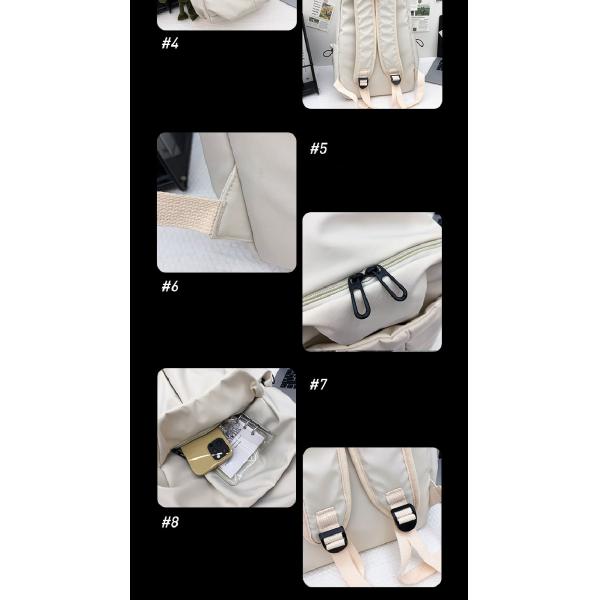 #4

#5

#6

#7

#8