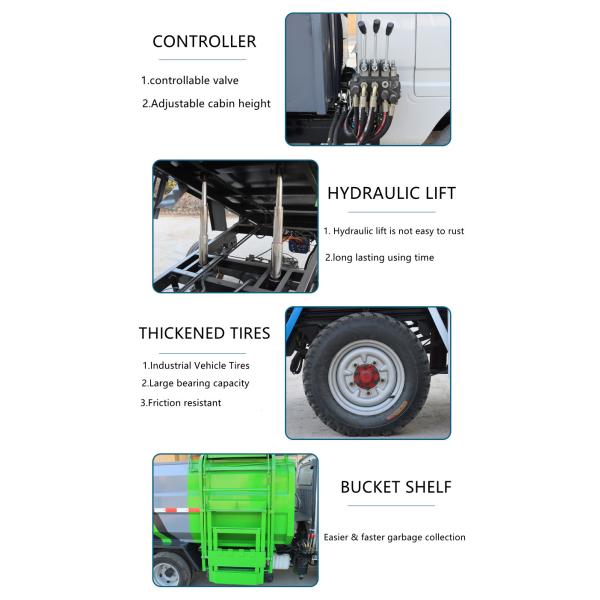 CONTROLLER

1.controllable valve

2.Adjustable cabin height

HYDRAULIC LIFT

1. Hydraulic lift is not easy to rust

2.long lasting using time

THICKENED TIRES

1.Industrial Vehicle Tires

2.Large bearing capacity

3.Friction resistant

BUCKET SHELF

Easier & faster garbage collection