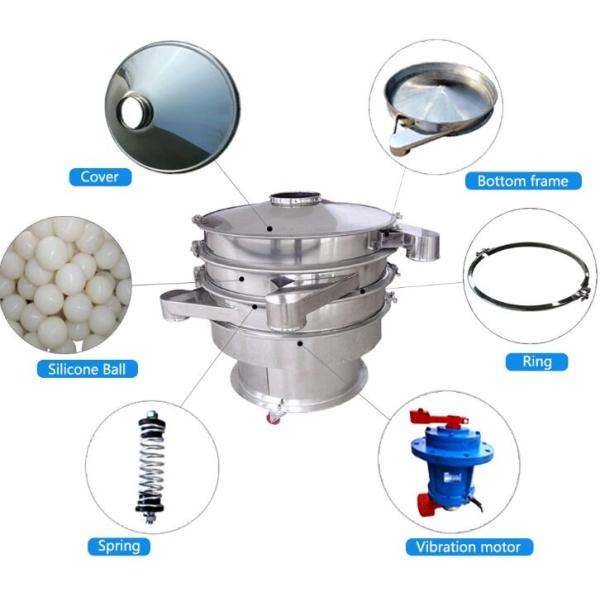 Cover

Bottom frame

Silicone Ball

Ring

Spring

Vibration motor