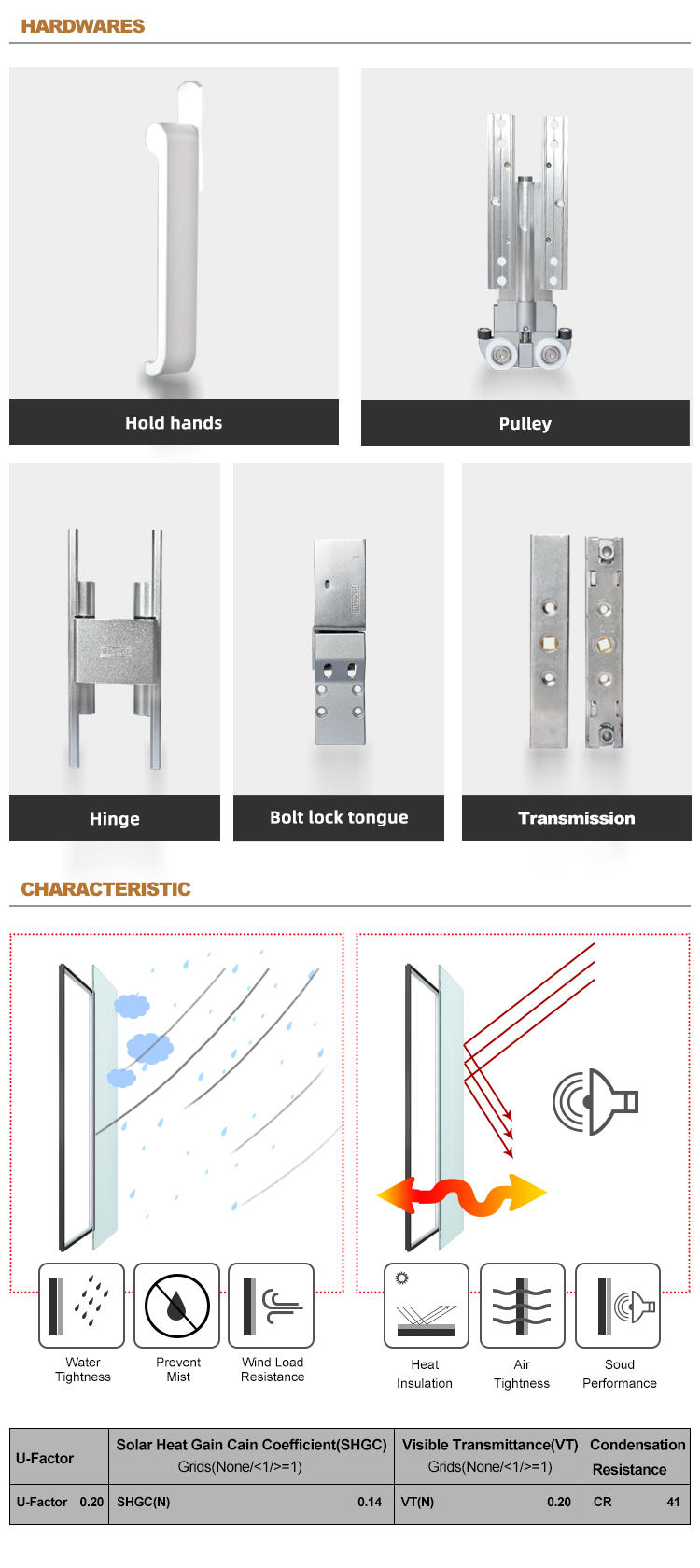 HARDWARES

Hold hands

Pulley

Hinge

Bolt lock tongue

Transmission

CHARACTERISTIC

Water Tightness

Prevent Mist

Wind Load Resistance

Heat Insulation

Air Tightness

Soud Performance

| U-Factor | Solar Heat Gain Cain Coefficient(SHGC) Grids(None/<1/>=1) | Visible Transmittance(VT) Grids(None/<1/>=1) | Condensation Resistance |
|---|---|---|---|
| U-Factor 0.20 | SHGC(N) 0.14 | VT(N) 0.20 | CR 41 |