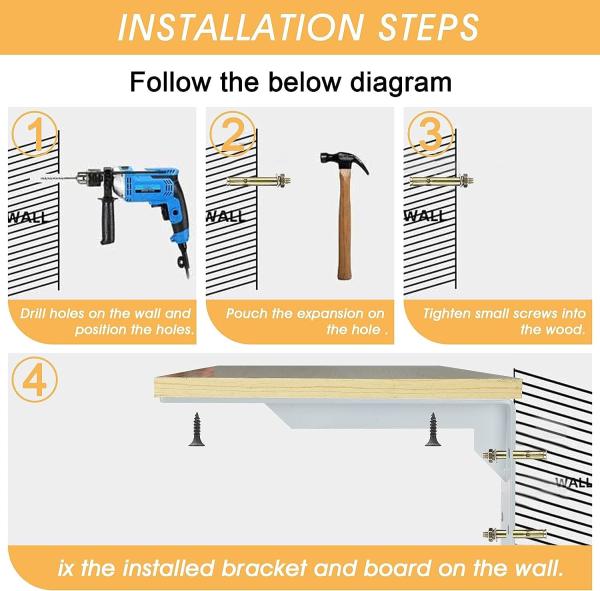 INSTALLATION STEPS

Follow the below diagram

1

WALL

Drill holes on the wall and position the holes.

2

WALL

Pouch the expansion on the hole .

3

WALL

Tighten small screws into the wood.

4

WALL

ix the installed bracket and board on the wall.