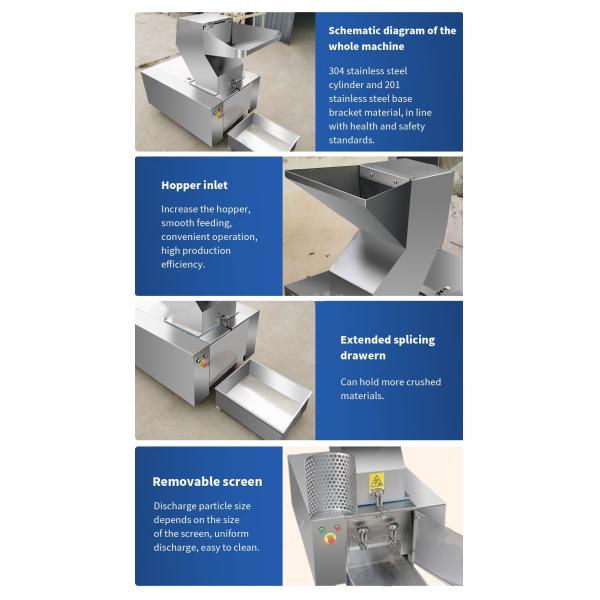 Schematic diagram of the whole machine

304 stainless steel cylinder and 201 stainless steel base bracket material, in line with health and safety standards.

Hopper inlet

Increase the hopper, smooth feeding, convenient operation, high production efficiency.

Extended splicing drawern

Can hold more crushed materials.

Removable screen

Discharge particle size depends on the size of the screen, uniform discharge, easy to clean.