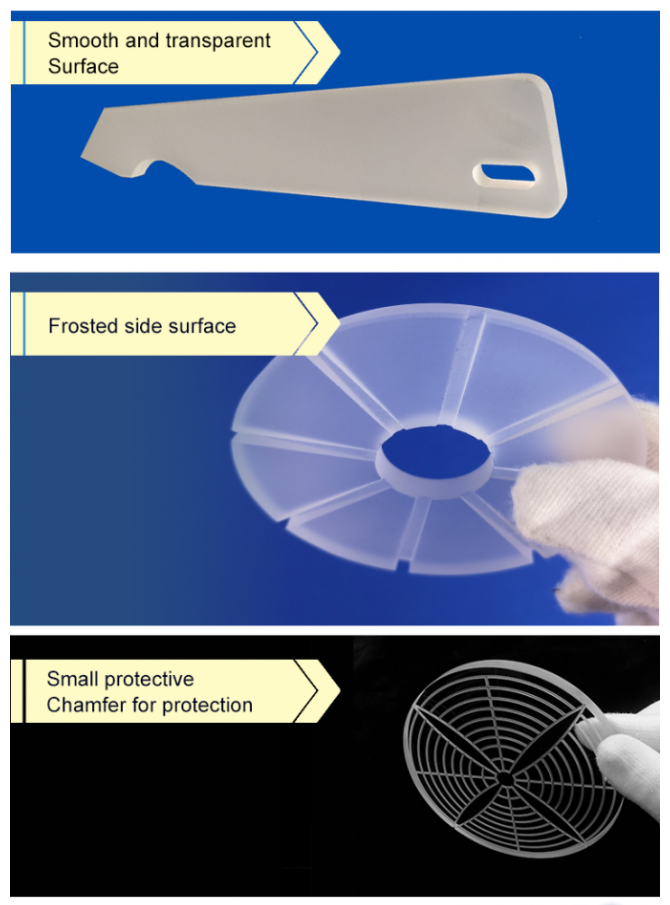 Smooth and transparent Surface

Frosted side surface

Small protective Chamfer for protection