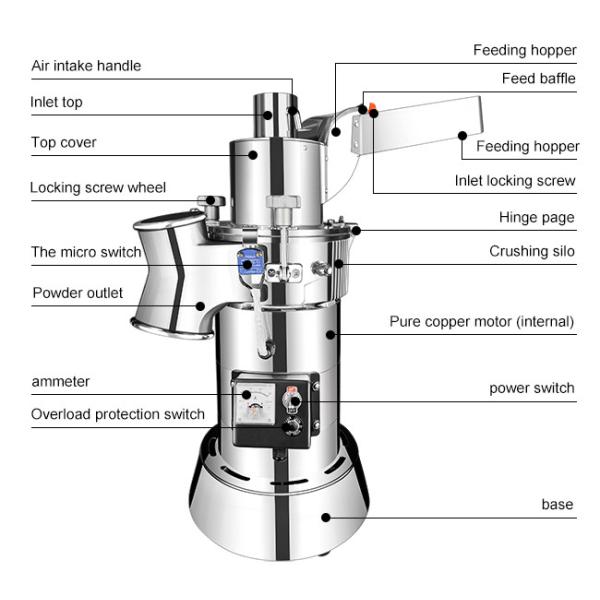 Air intake handle

Inlet top

Top cover

Locking screw wheel

The micro switch

Powder outlet

ammeter

Overload protection switch

Feeding hopper

Feed baffle

Feeding hopper

Inlet locking screw

Hinge page

Crushing silo

Pure copper motor (internal)

power switch

base