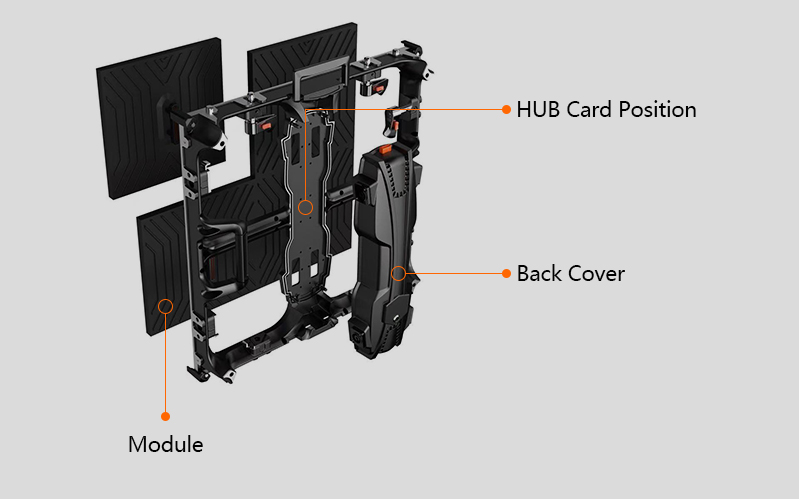 HUB Card Position

Back Cover

Module