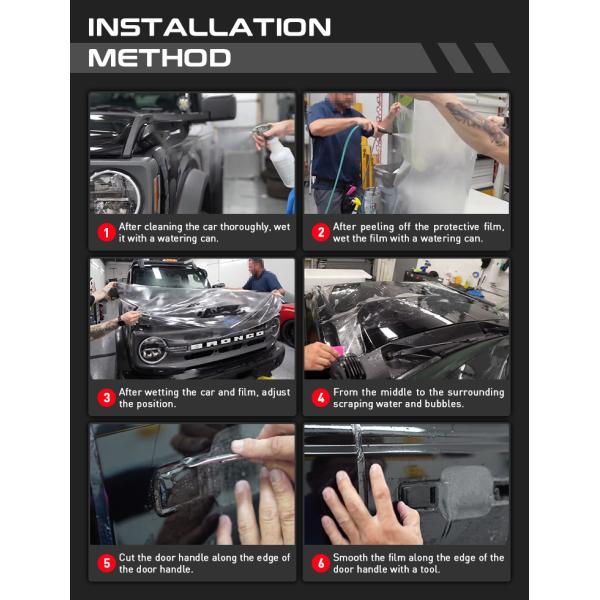 INSTALLATION METHOD

1 After cleaning the car thoroughly, wet it with a watering can.

2 After peeling off the protective film, wet the film with a watering can.

BRONCO

3 After wetting the car and film, adjust the position.

4 From the middle to the surrounding scraping water and bubbles.

5 Cut the door handle along the edge of the door handle.

6 Smooth the film along the edge of the door handle with a tool.