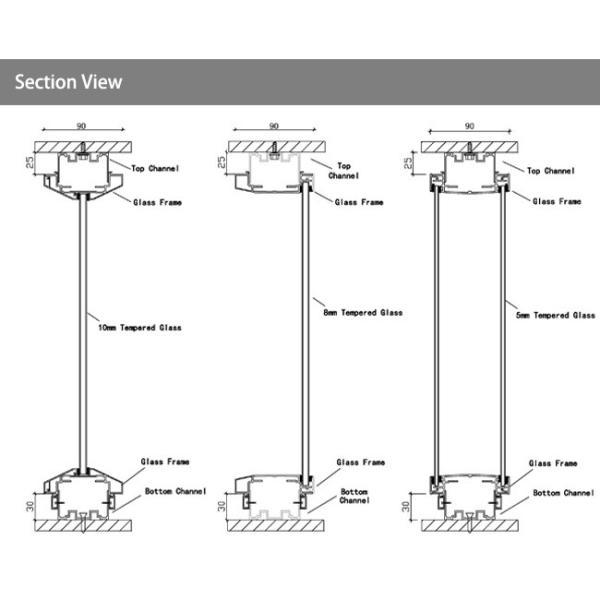 Section View

90
25
Top Channel
Glass Frame
10mm Tempered Glass
Glass Frame
Bottom Channel
30

90
25
Top Channel
Glass Frame
8mm Tempered Glass
Glass Frame
Bottom Channel
30

90
25
Top Channel
Glass Frame
5mm Tempered Glass
Glass Frame
Bottom Channel
30