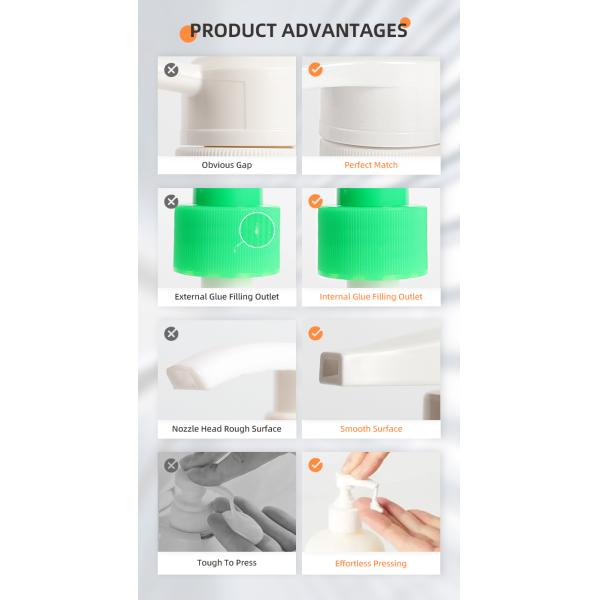 PRODUCT ADVANTAGES

Obvious Gap

Perfect Match

External Glue Filling Outlet

Internal Glue Filling Outlet

Nozzle Head Rough Surface

Smooth Surface

Tough To Press

Effortless Pressing