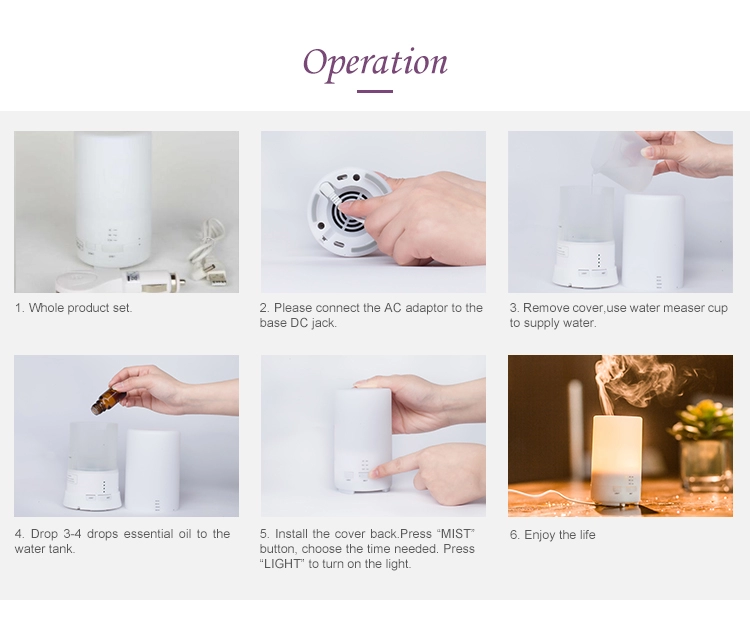 Operation

1. Whole product set.

2. Please connect the AC adaptor to the base DC jack.

3. Remove cover,use water measer cup to supply water.

4. Drop 3-4 drops essential oil to the water tank.

5. Install the cover back.Press “MIST” button, choose the time needed. Press “LIGHT” to turn on the light.

6. Enjoy the life