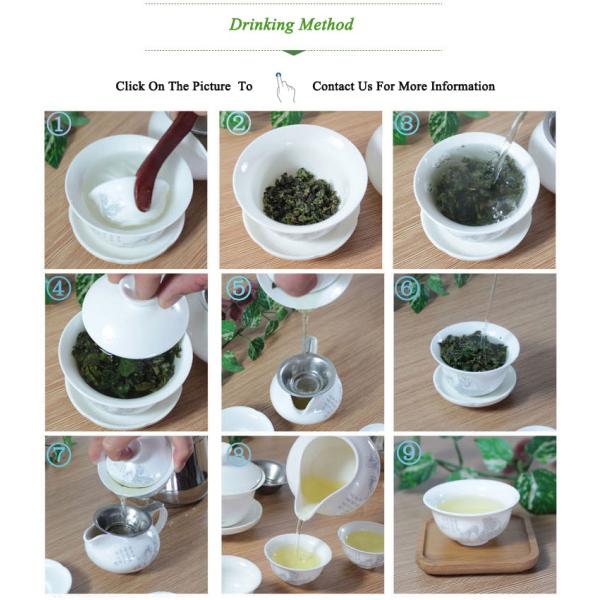 Drinking Method

Click On The Picture To Contact Us For More Information

1 2 3

4 5 6

7 8 9