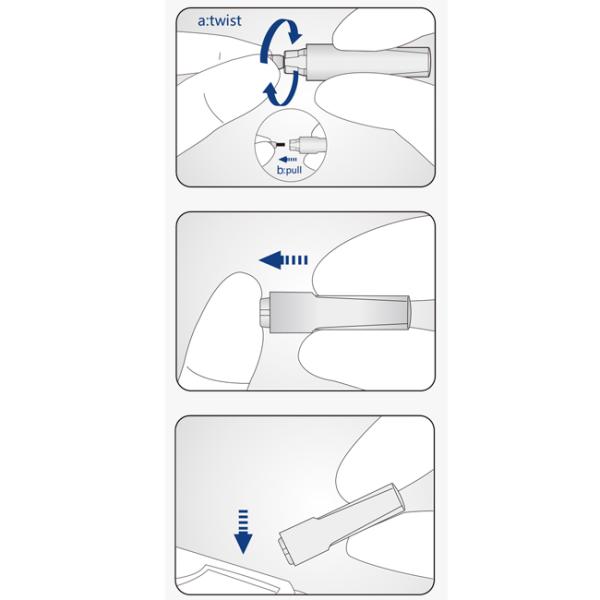 a:twist

b:pull