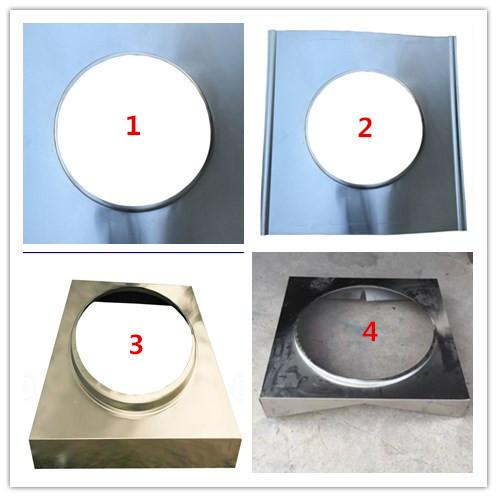 1

2

3

4