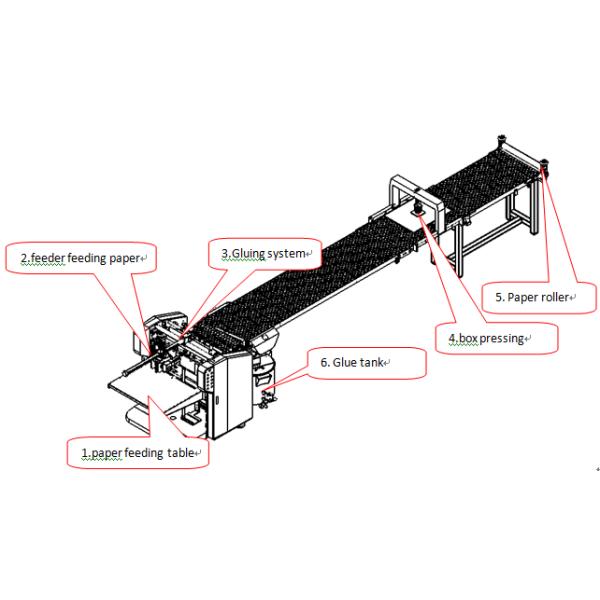 2.feeder feeding paper

3.Gluing system

5. Paper roller

4.box pressing

6. Glue tank

1.paper feeding table