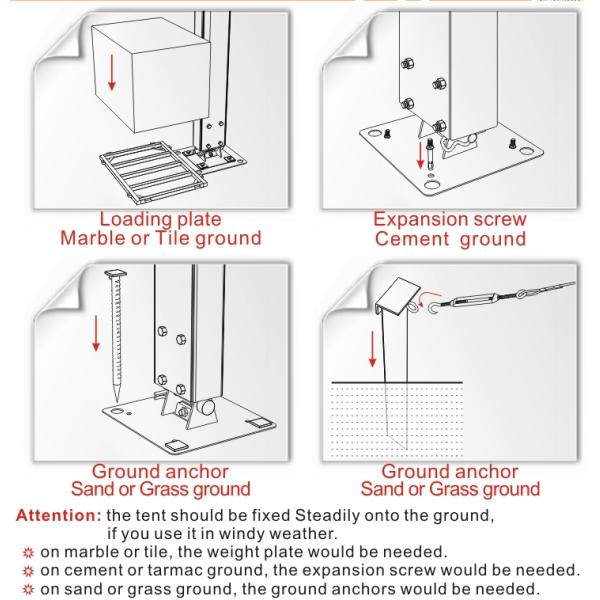 Loading plate
Marble or Tile ground

Expansion screw
Cement ground

Ground anchor
Sand or Grass ground

Ground anchor
Sand or Grass ground

Attention: the tent should be fixed Steadily onto the ground, if you use it in windy weather.
☼ on marble or tile, the weight plate would be needed.
☼ on cement or tarmac ground, the expansion screw would be needed.
☼ on sand or grass ground, the ground anchors would be needed.