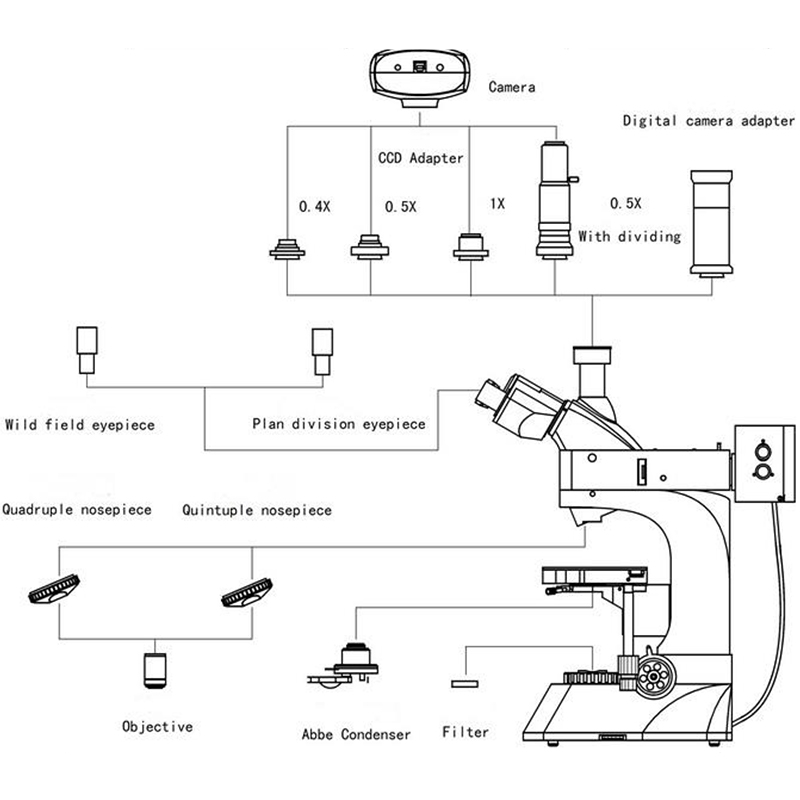 Camera

Digital camera adapter

CCD Adapter

0.4X

0.5X

1X

0.5X

With dividing

Wild field eyepiece

Plan division eyepiece

Quadruple nosepiece

Quintuple nosepiece

Objective

Abbe Condenser

Filter