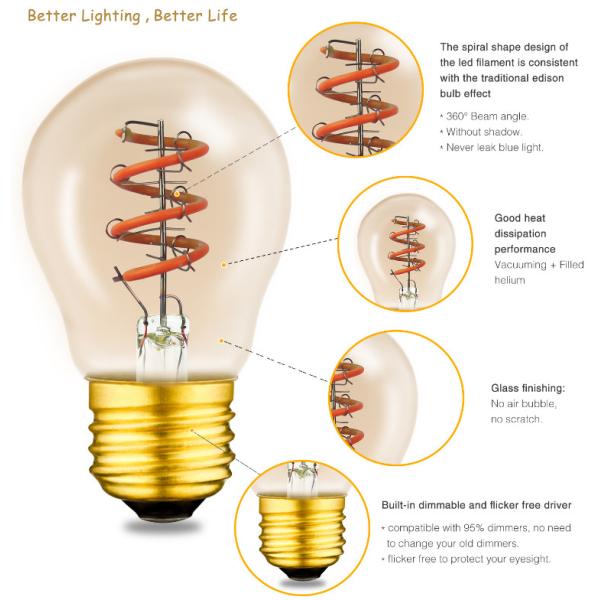 Better Lighting , Better Life

The spiral shape design of the led filament is consistent with the traditional edison bulb effect

• 360° Beam angle.
• Without shadow.
• Never leak blue light.

Good heat dissipation performance
Vacuuming + Filled helium

Glass finishing:
No air bubble, no scratch.

Built-in dimmable and flicker free driver

• compatible with 95% dimmers, no need to change your old dimmers.
• flicker free to protect your eyesight.