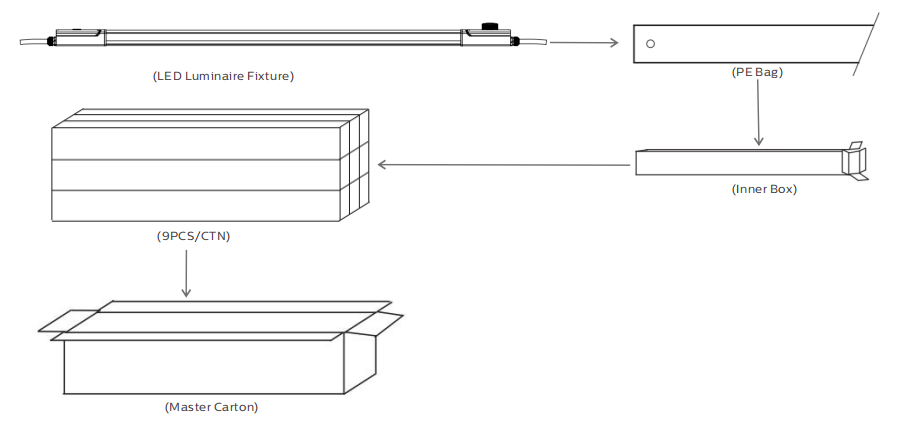 (LED Luminaire Fixture)

(PE Bag)

(Inner Box)

(9PCS/CTN)

(Master Carton)