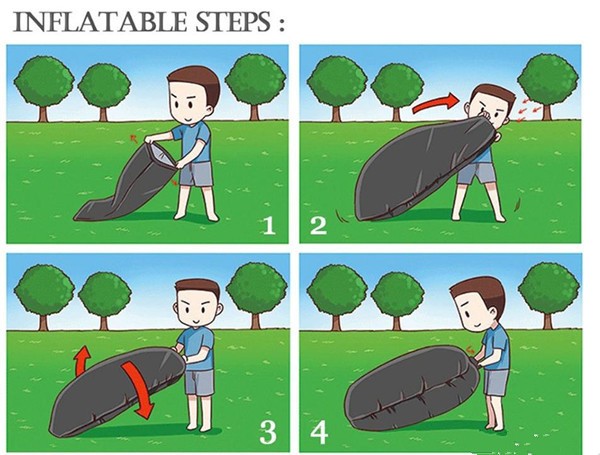 INFLATABLE STEPS :

1

2

3

4