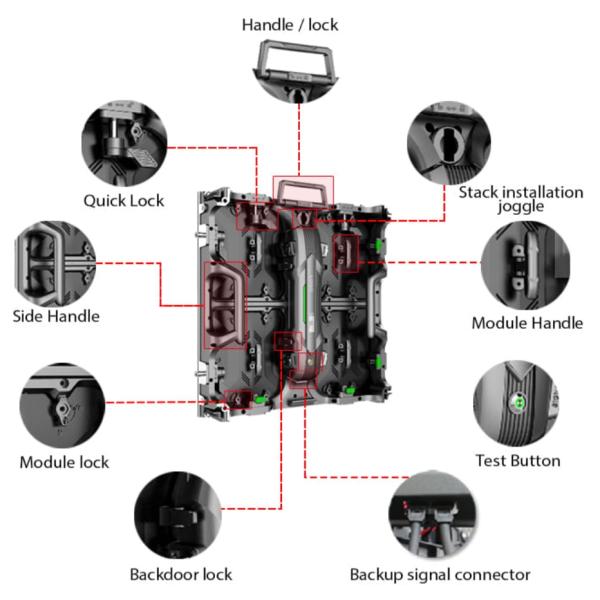 Handle / lock

Quick Lock

Stack installation joggle

Side Handle

Module Handle

Module lock

Test Button

Backdoor lock

Backup signal connector