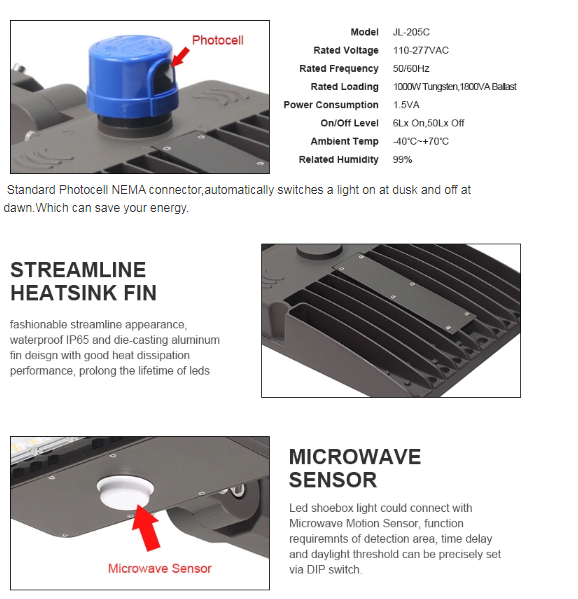 Photocell

| Model | JL-205C |
|---|---|
| Rated Voltage | 110-277VAC |
| Rated Frequency | 50/60Hz |
| Rated Loading | 1000W Tungsten,1800VA Ballast |
| Power Consumption | 1.5VA |
| On/Off Level | 6Lx On,50Lx Off |
| Ambient Temp | -40°C~+70°C |
| Related Humidity | 99% |

Standard Photocell NEMA connector,automatically switches a light on at dusk and off at dawn.Which can save your energy.

STREAMLINE HEATSINK FIN

fashionable streamline appearance, waterproof IP65 and die-casting aluminum fin deisgn with good heat dissipation performance, prolong the lifetime of leds

Microwave Sensor

MICROWAVE SENSOR

Led shoebox light could connect with Microwave Motion Sensor, function requiremnts of detection area, time delay and daylight threshold can be precisely set via DIP switch.