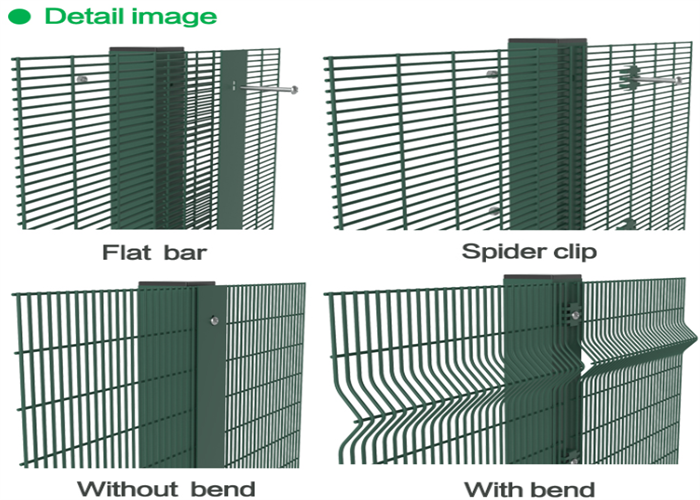 Detail image

Flat bar

Spider clip

Without bend

With bend