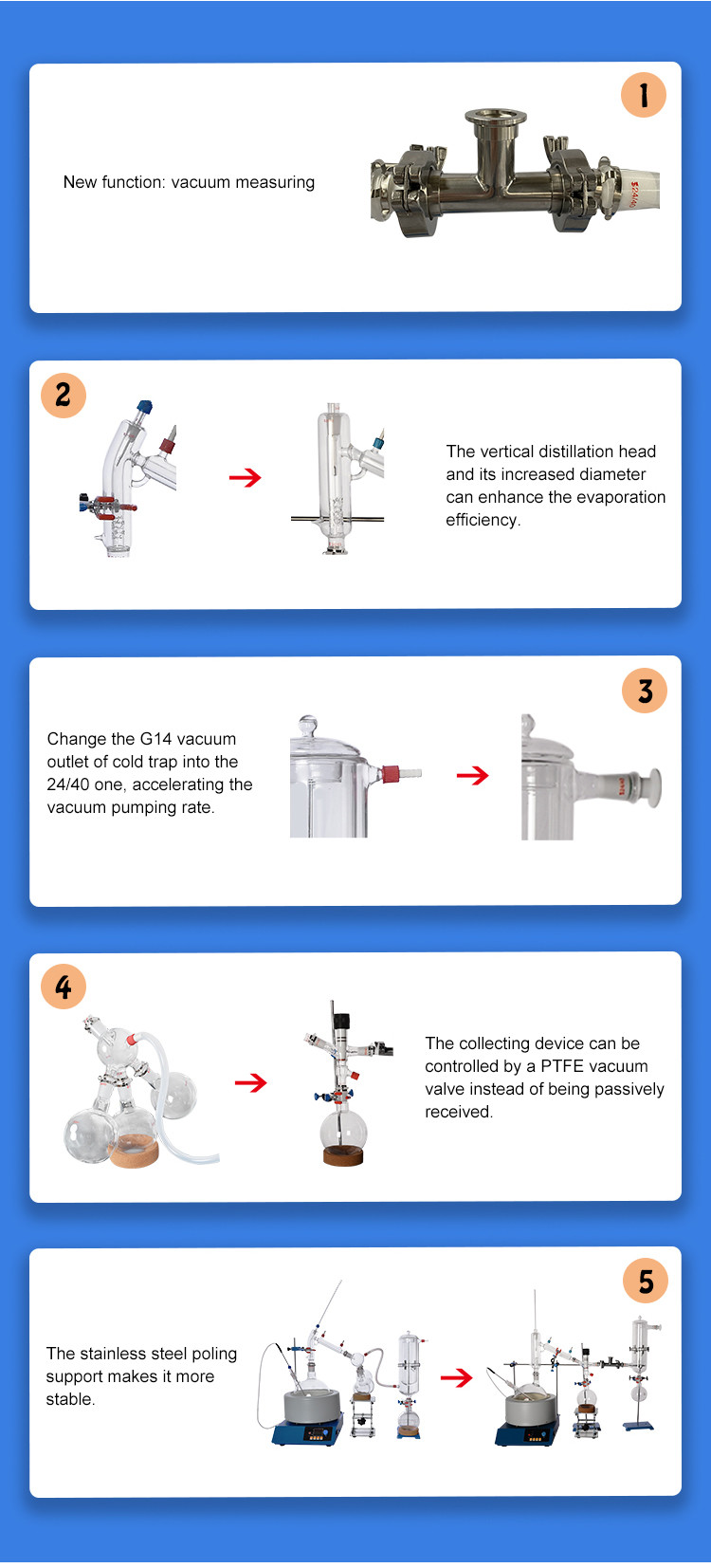 1

New function: vacuum measuring

2

The vertical distillation head and its increased diameter can enhance the evaporation efficiency.

3

Change the G14 vacuum outlet of cold trap into the 24/40 one, accelerating the vacuum pumping rate.

4

The collecting device can be controlled by a PTFE vacuum valve instead of being passively received.

5

The stainless steel poling support makes it more stable.