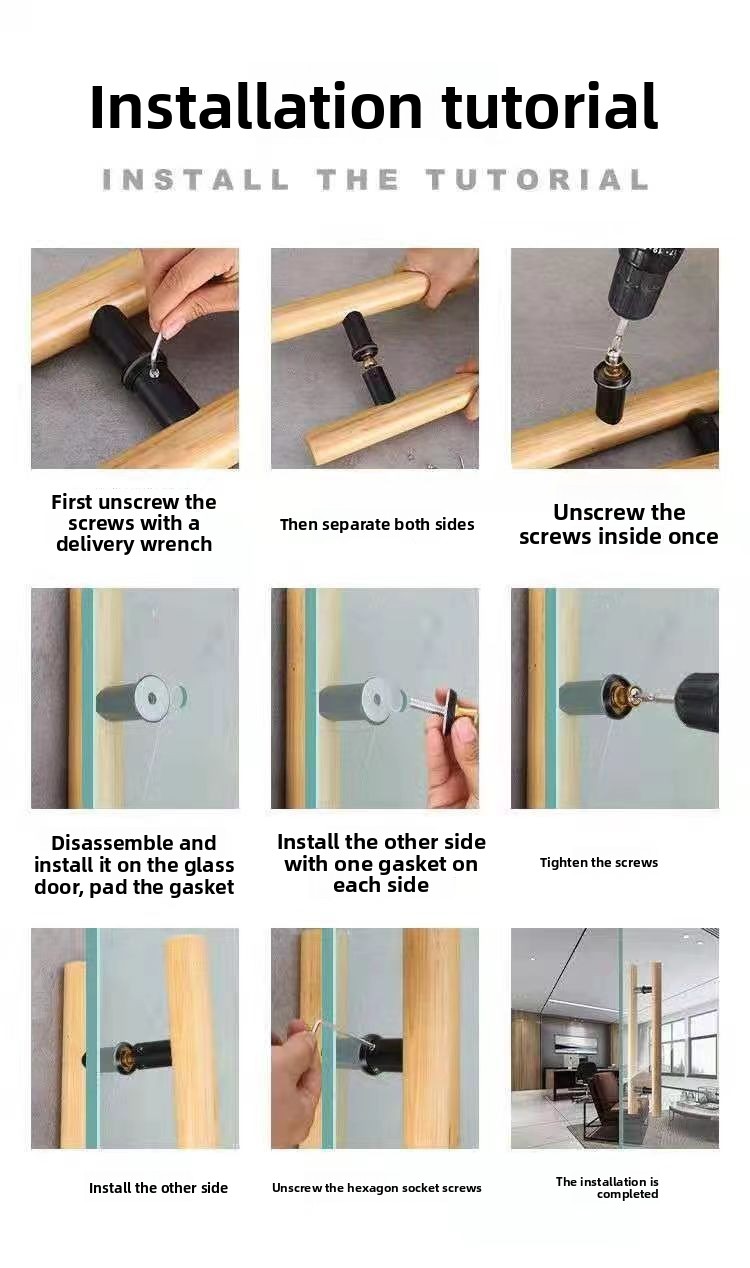 Installation tutorial

INSTALL THE TUTORIAL

First unscrew the screws with a delivery wrench

Then separate both sides

Unscrew the screws inside once

Disassemble and install it on the glass door, pad the gasket

Install the other side with one gasket on each side

Tighten the screws

Install the other side

Unscrew the hexagon socket screws

The installation is completed