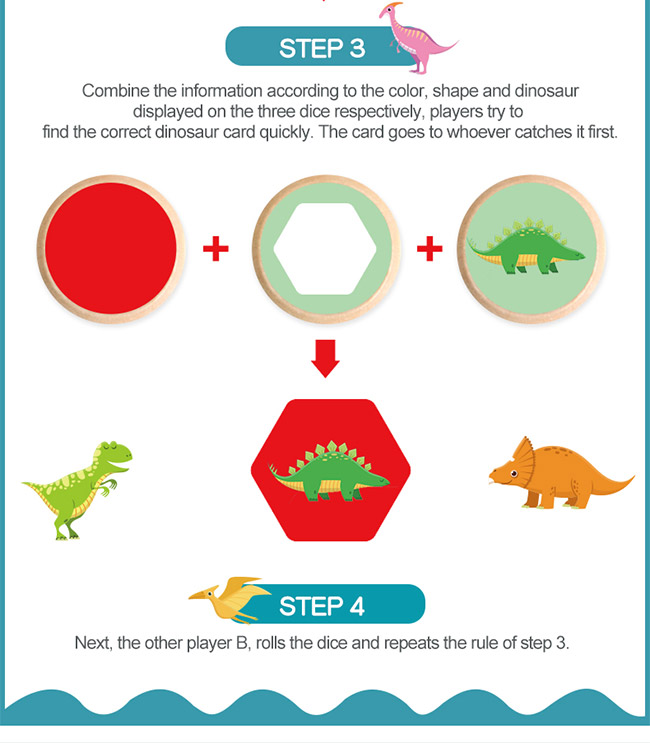 STEP 3

Combine the information according to the color, shape and dinosaur displayed on the three dice respectively, players try to find the correct dinosaur card quickly. The card goes to whoever catches it first.

+ +

STEP 4

Next, the other player B, rolls the dice and repeats the rule of step 3.