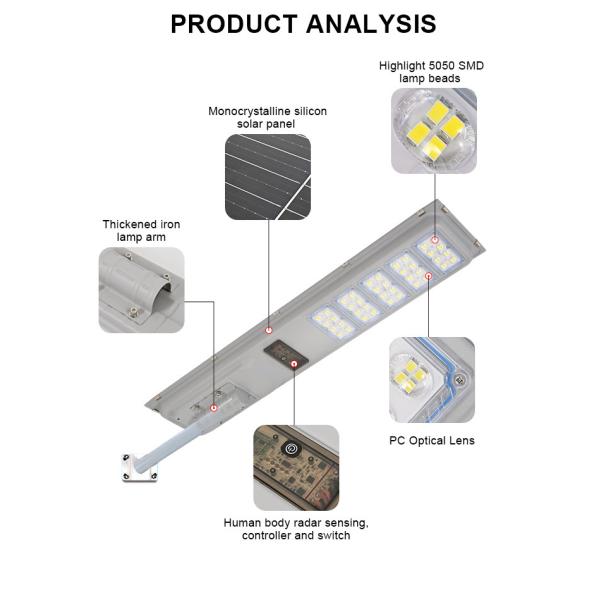 PRODUCT ANALYSIS

Highlight 5050 SMD lamp beads

Monocrystalline silicon solar panel

Thickened iron lamp arm

PC Optical Lens

Human body radar sensing, controller and switch