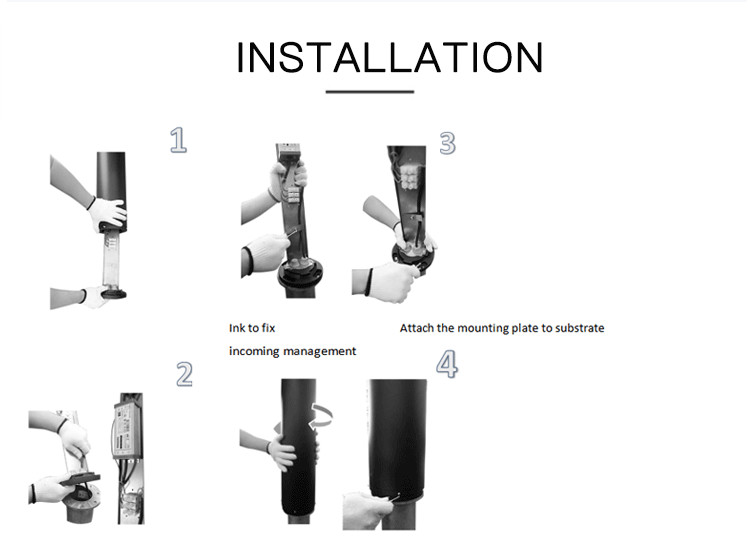 INSTALLATION

1

3

Ink to fix

incoming management

Attach the mounting plate to substrate

2

4