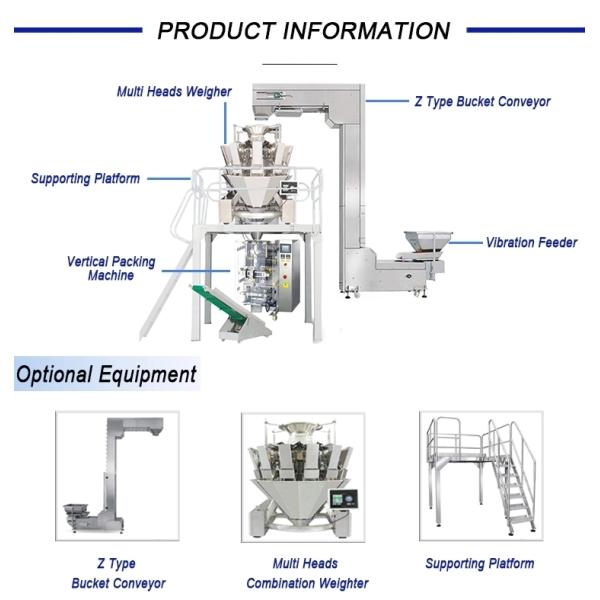 PRODUCT INFORMATION

Multi Heads Weigher

Z Type Bucket Conveyor

Supporting Platform

Vibration Feeder

Vertical Packing Machine

Optional Equipment

Z Type Bucket Conveyor

Multi Heads Combination Weighter

Supporting Platform