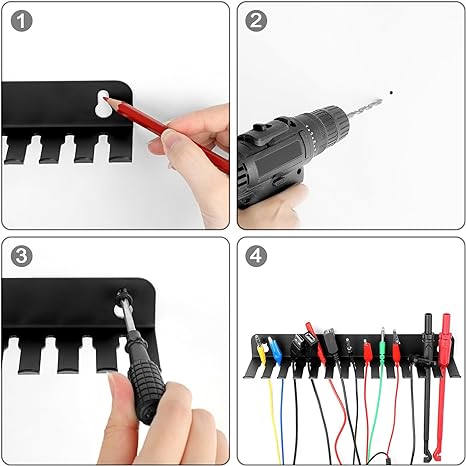 1

2

3

4