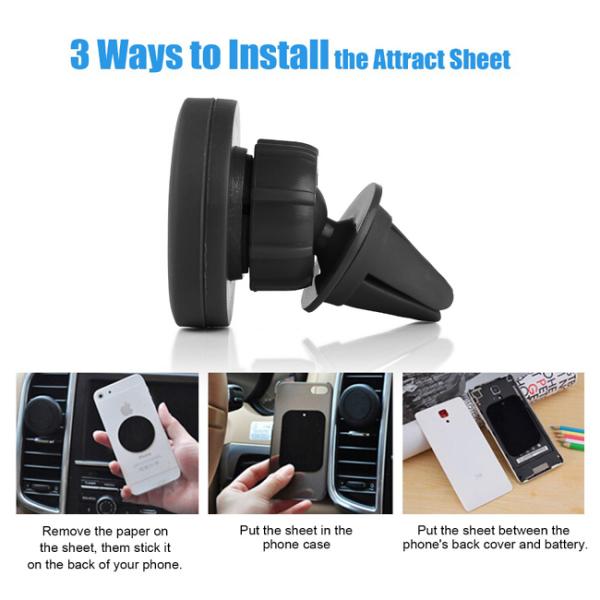 3 Ways to Install the Attract Sheet

Remove the paper on the sheet, them stick it on the back of your phone.

Put the sheet in the phone case

Put the sheet between the phone's back cover and battery.