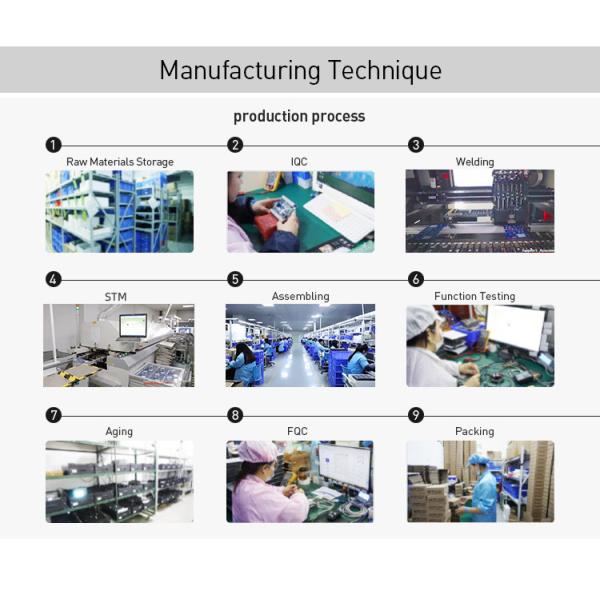 Manufacturing Technique

production process

1
Raw Materials Storage

2
IQC

3
Welding

4
STM

5
Assembling

6
Function Testing

7
Aging

8
FQC

9
Packing