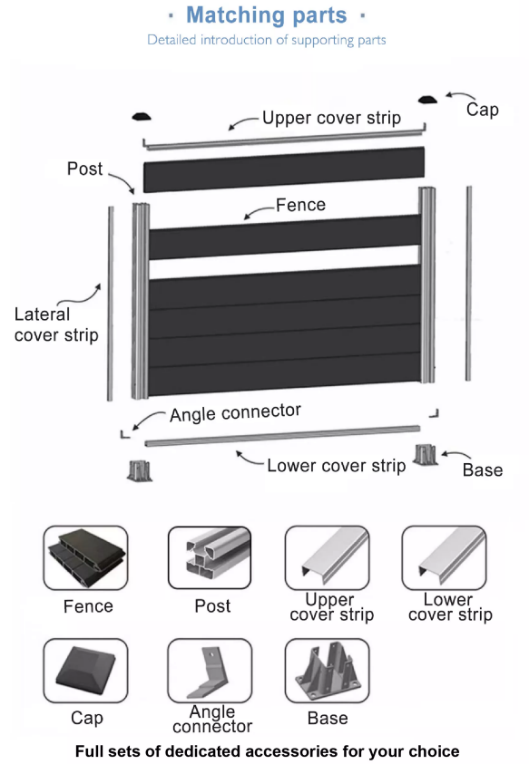 · Matching parts ·

Detailed introduction of supporting parts

Cap

Upper cover strip

Post

Fence

Lateral cover strip

Angle connector

Lower cover strip

Base

Fence

Post

Upper cover strip

Lower cover strip

Cap

Angle connector

Base

Full sets of dedicated accessories for your choice