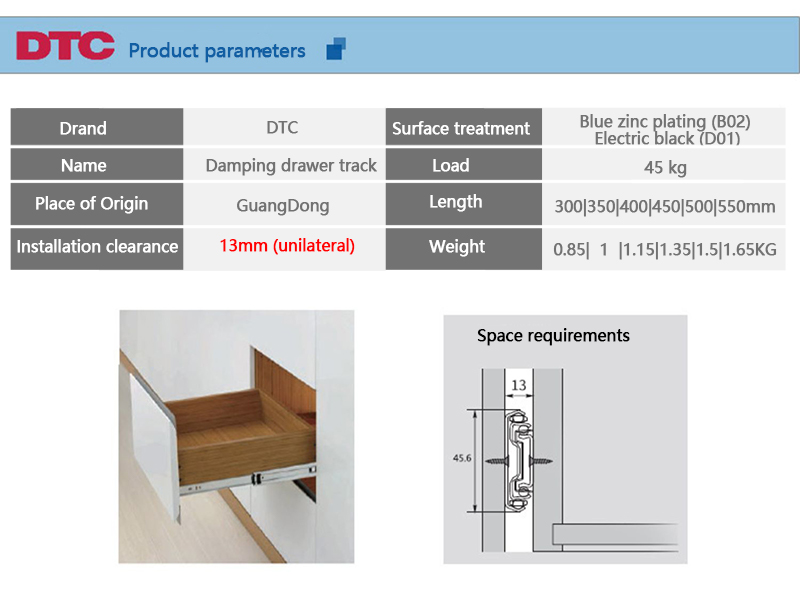 DTC Product parameters

| Drand | DTC | Surface treatment | Blue zinc plating (B02) Electric black (D01) |
|---|---|---|---|
| Name | Damping drawer track | Load | 45 kg |
| Place of Origin | GuangDong | Length | 300\|350\|400\|450\|500\|550mm |
| Installation clearance | 13mm (unilateral) | Weight | 0.85\| 1 \|1.15\|1.35\|1.5\|1.65KG |

Space requirements

13

45.6