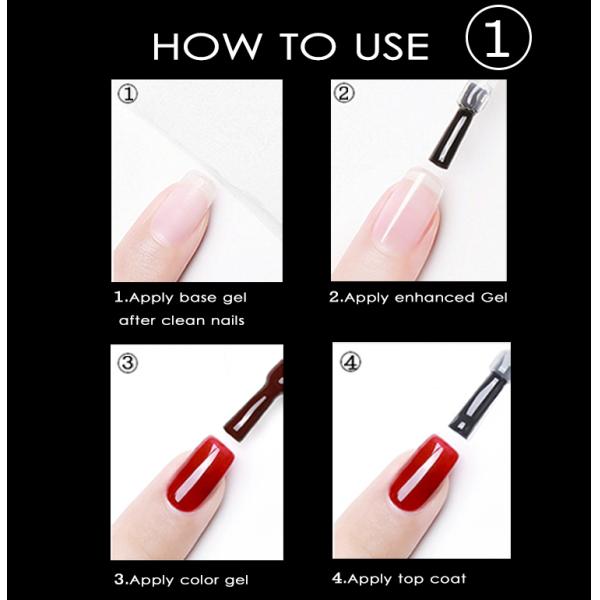 HOW TO USE ①

①

1.Apply base gel after clean nails

②

2.Apply enhanced Gel

③

3.Apply color gel

④

4.Apply top coat