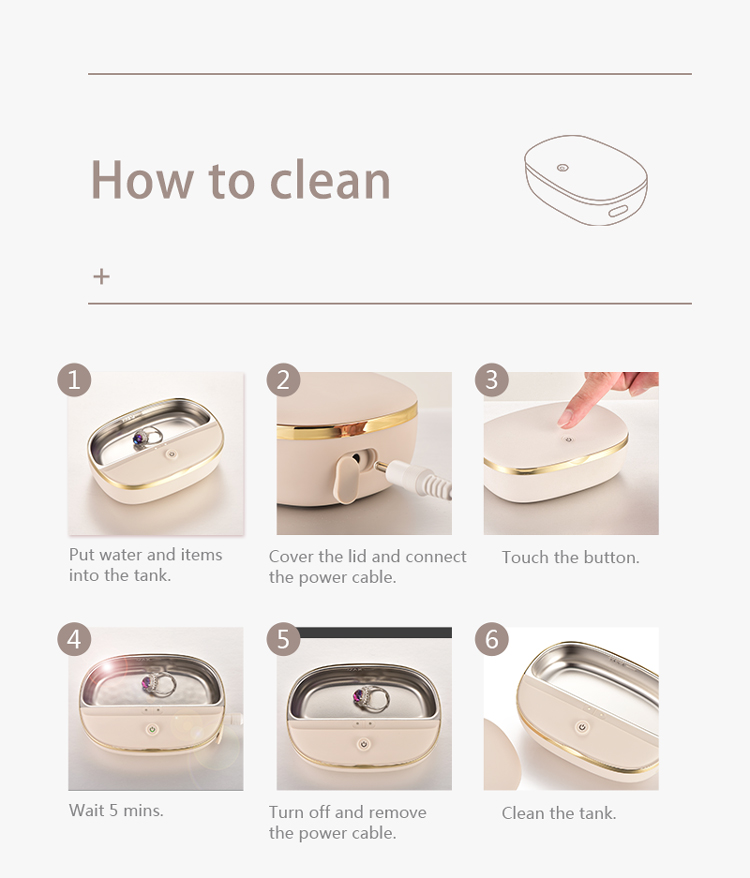 How to clean

+

1
Put water and items into the tank.

2
Cover the lid and connect the power cable.

3
Touch the button.

4
Wait 5 mins.

5
Turn off and remove the power cable.

6
Clean the tank.