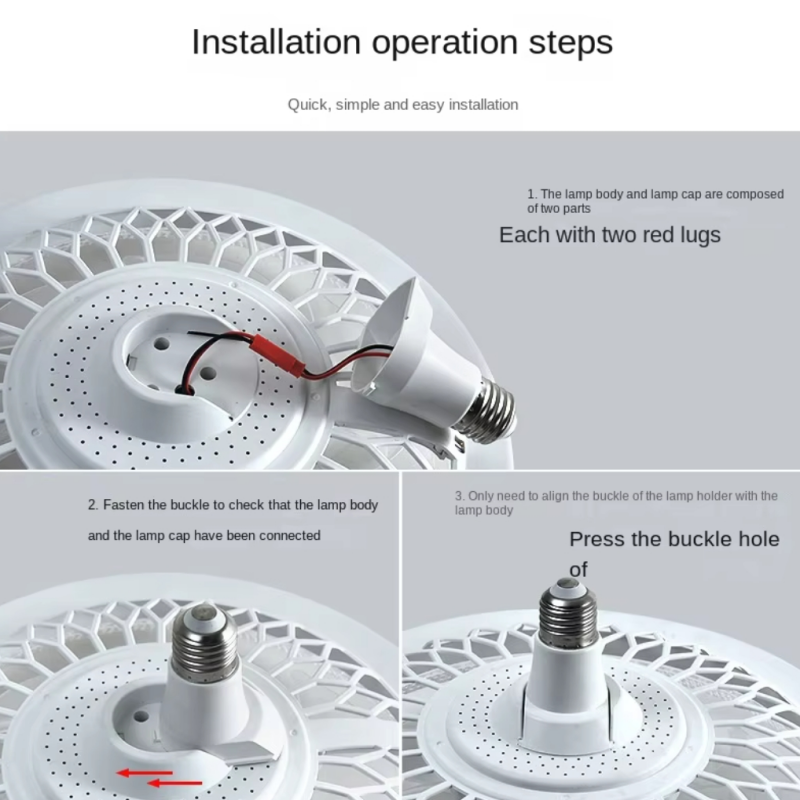 Installation operation steps

Quick, simple and easy installation

1. The lamp body and lamp cap are composed of two parts

Each with two red lugs

2. Fasten the buckle to check that the lamp body and the lamp cap have been connected

3. Only need to align the buckle of the lamp holder with the lamp body

Press the buckle hole of