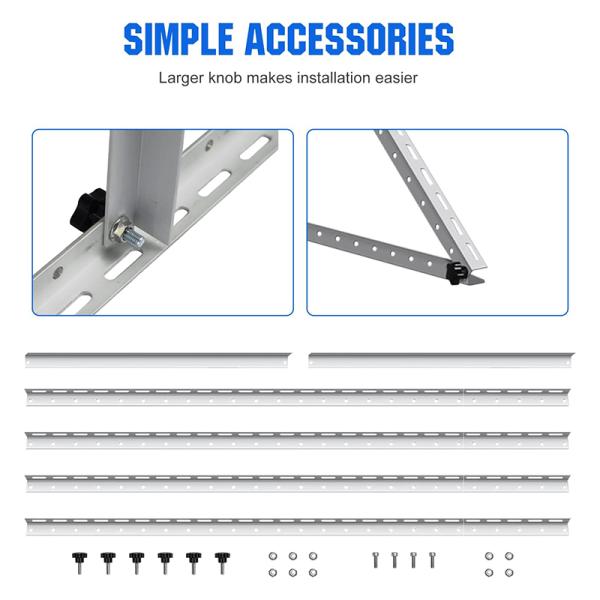 SIMPLE ACCESSORIES

Larger knob makes installation easier